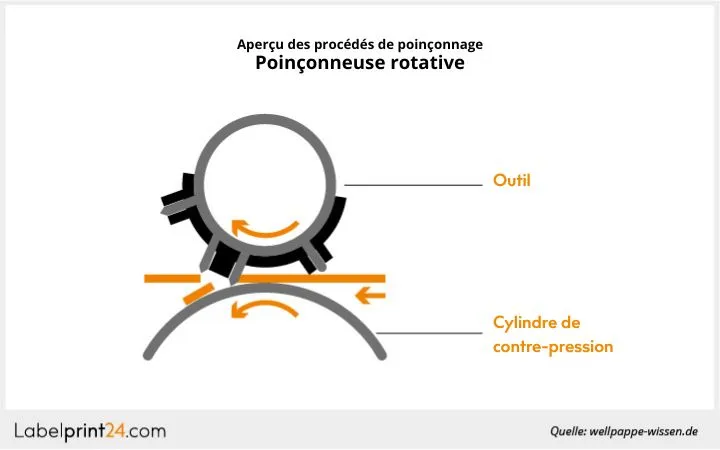 Aperçu des procédés de poinçonnage
Poinçonneuse rotative

Outil

Cylindre de contre-pression

Labelprint24.com

Quelle: wellpappe-wissen.de